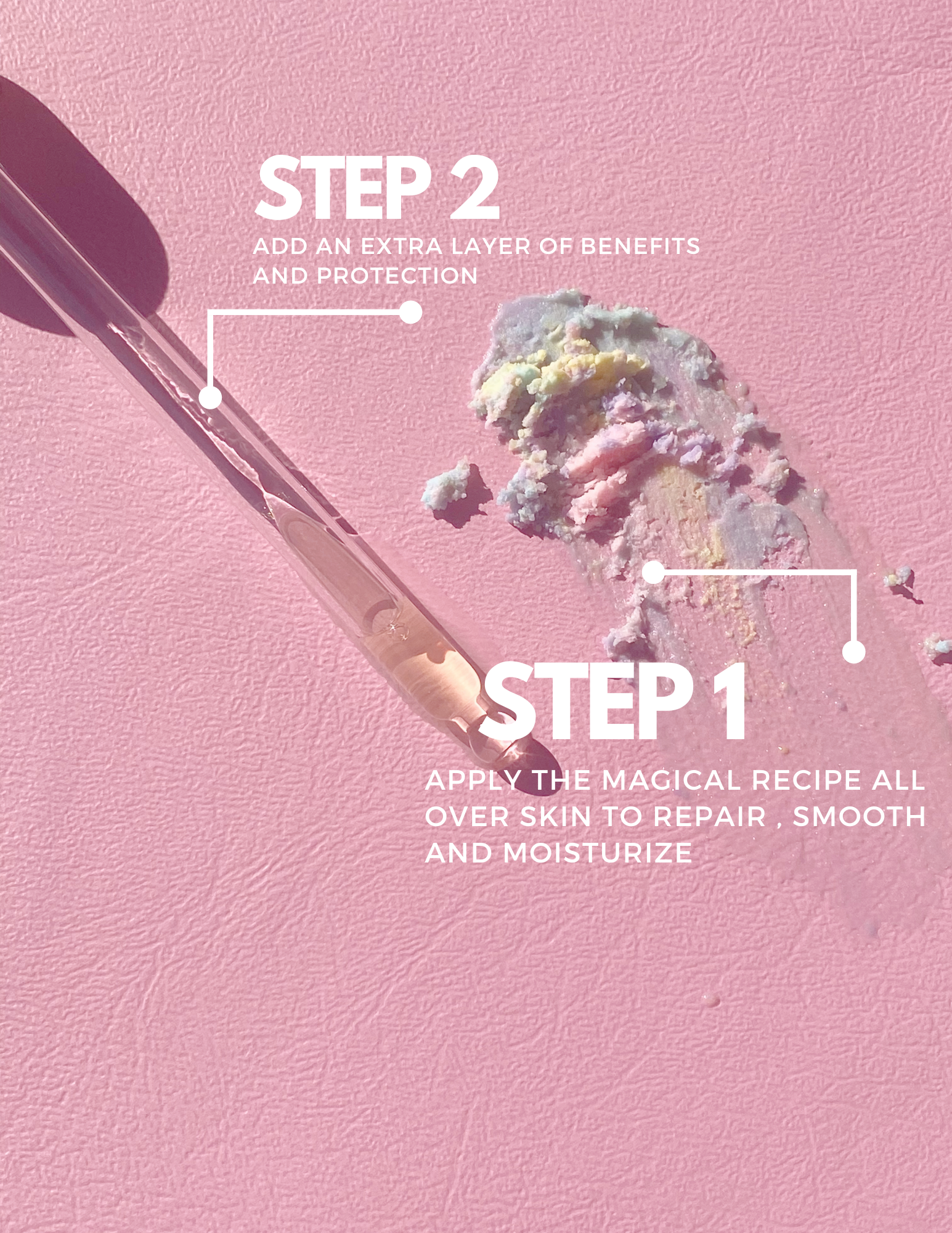 STEP 2
ADD AN EXTRA LAYER OF BENEFITS AND PROTECTION

STEP 1
APPLY THE MAGICAL RECIPE ALL OVER SKIN TO REPAIR , SMOOTH AND MOISTURIZE