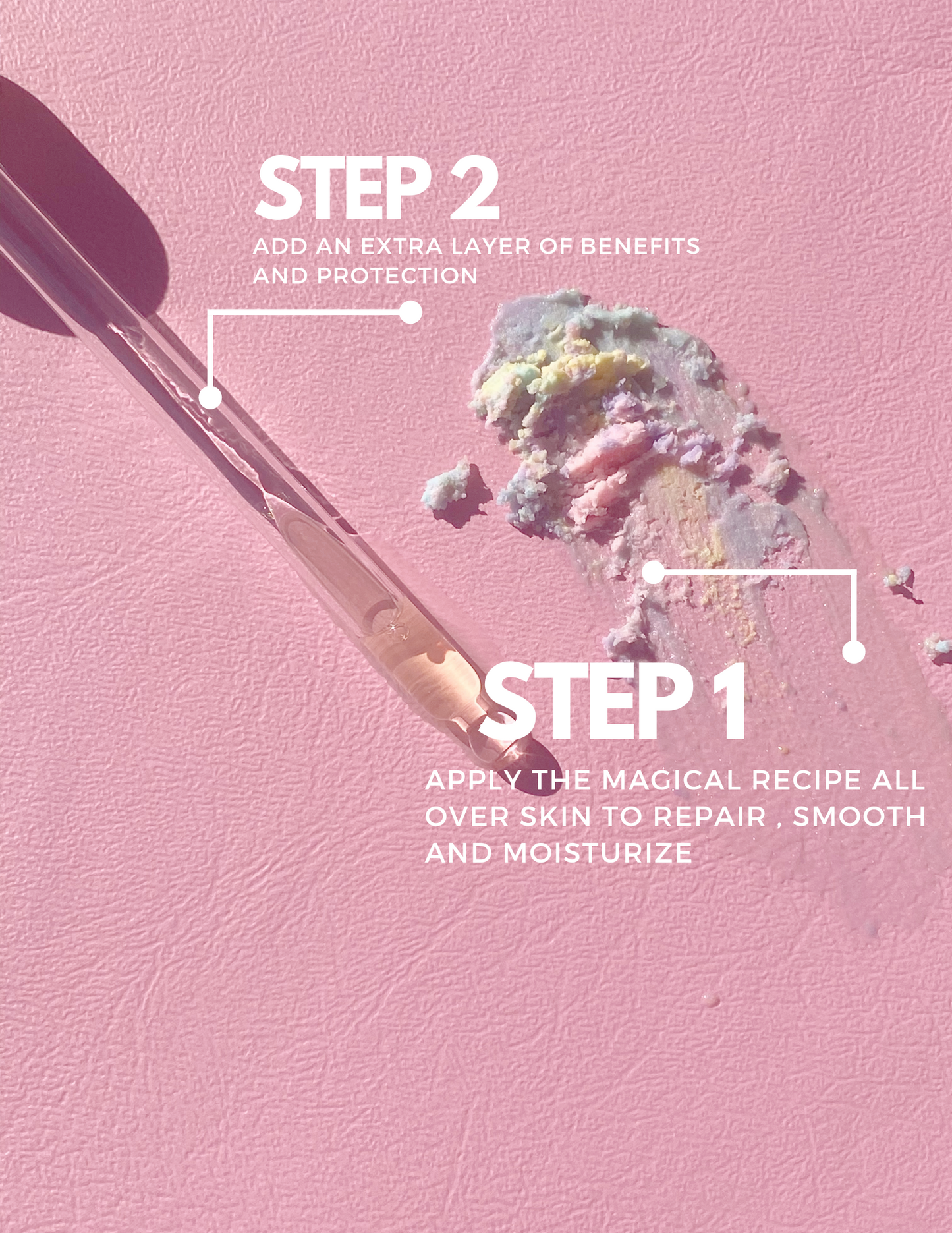 STEP 2

ADD AN EXTRA LAYER OF BENEFITS AND PROTECTION

STEP 1

APPLY THE MAGICAL RECIPE ALL OVER SKIN TO REPAIR , SMOOTH AND MOISTURIZE